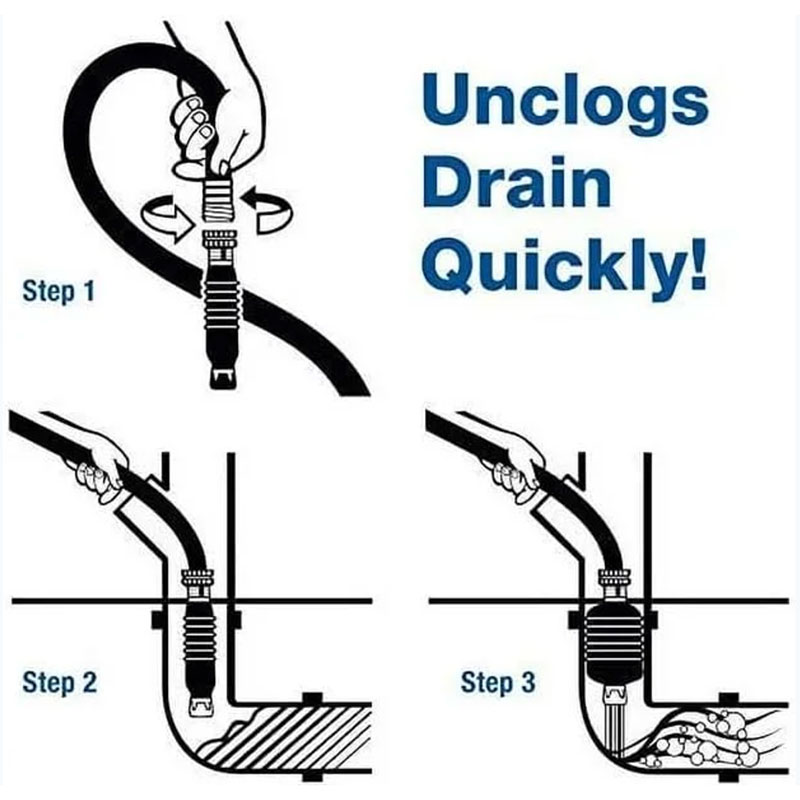 Unclogs Drain Quickly!

Step 1

Step 2

Step 3